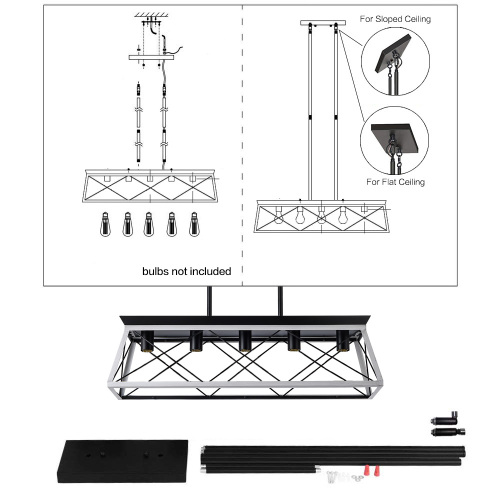 bulbs not included

For Sloped Ceiling

For Flat Ceiling